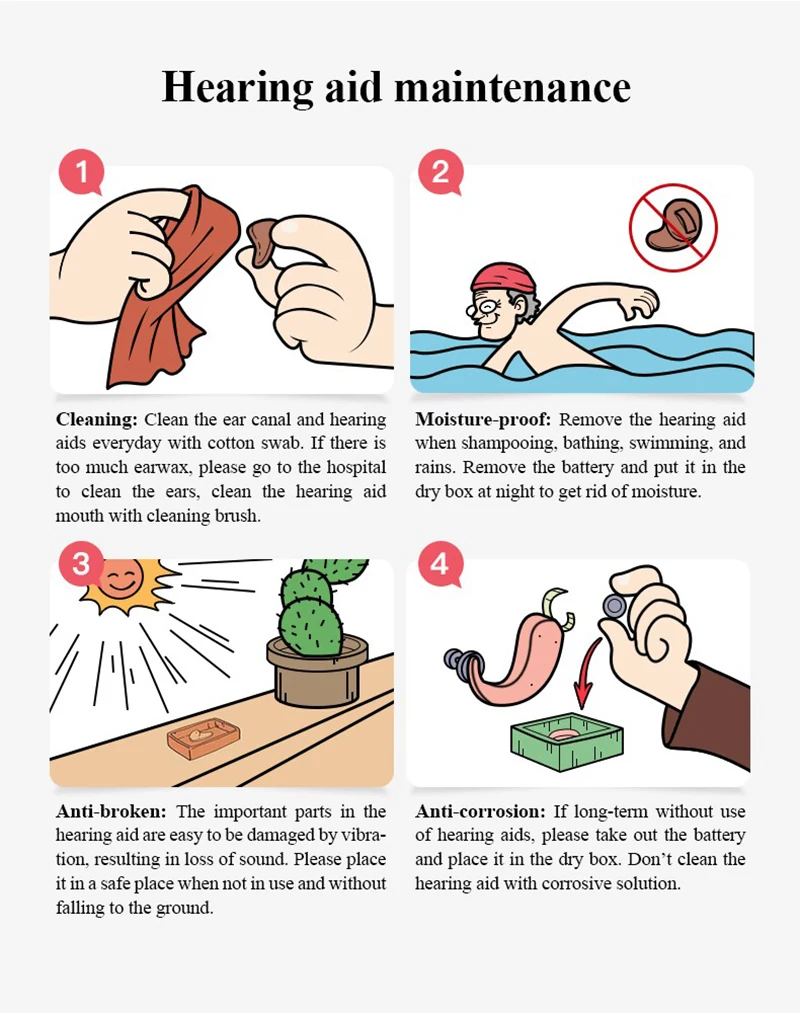 Hearing aid maintenance

1

Cleaning: Clean the ear canal and hearing aids everyday with cotton swab. If there is too much earwax, please go to the hospital to clean the ears, clean the hearing aid mouth with cleaning brush.

2

Moisture-proof: Remove the hearing aid when shampooing, bathing, swimming, and rains. Remove the battery and put it in the dry box at night to get rid of moisture.

3

Anti-broken: The important parts in the hearing aid are easy to be damaged by vibration, resulting in loss of sound. Please place it in a safe place when not in use and without falling to the ground.

4

Anti-corrosion: If long-term without use of hearing aids, please take out the battery and place it in the dry box. Don't clean the hearing aid with corrosive solution.